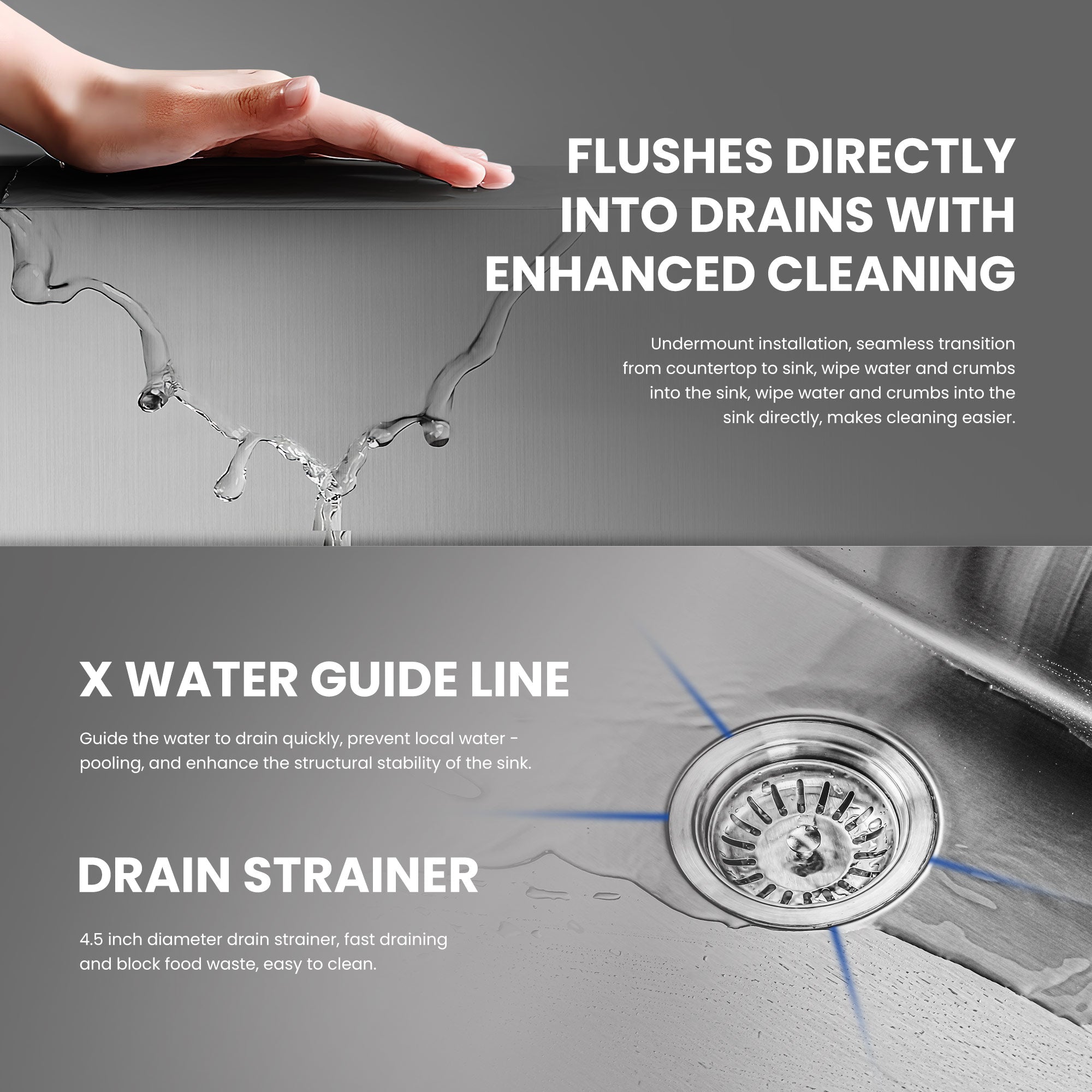 FLUSHES DIRECTLY INTO DRAINS WITH ENHANCED CLEANING

Undermount installation, seamless transition from countertop to sink, wipe water and crumbs into the sink, wipe water and crumbs into the sink directly, makes cleaning easier.

X WATER GUIDE LINE

Guide the water to drain quickly, prevent local water - pooling, and enhance the structural stability of the sink.

DRAIN STRAINER

4.5 inch diameter drain strainer, fast draining and block food waste, easy to clean.