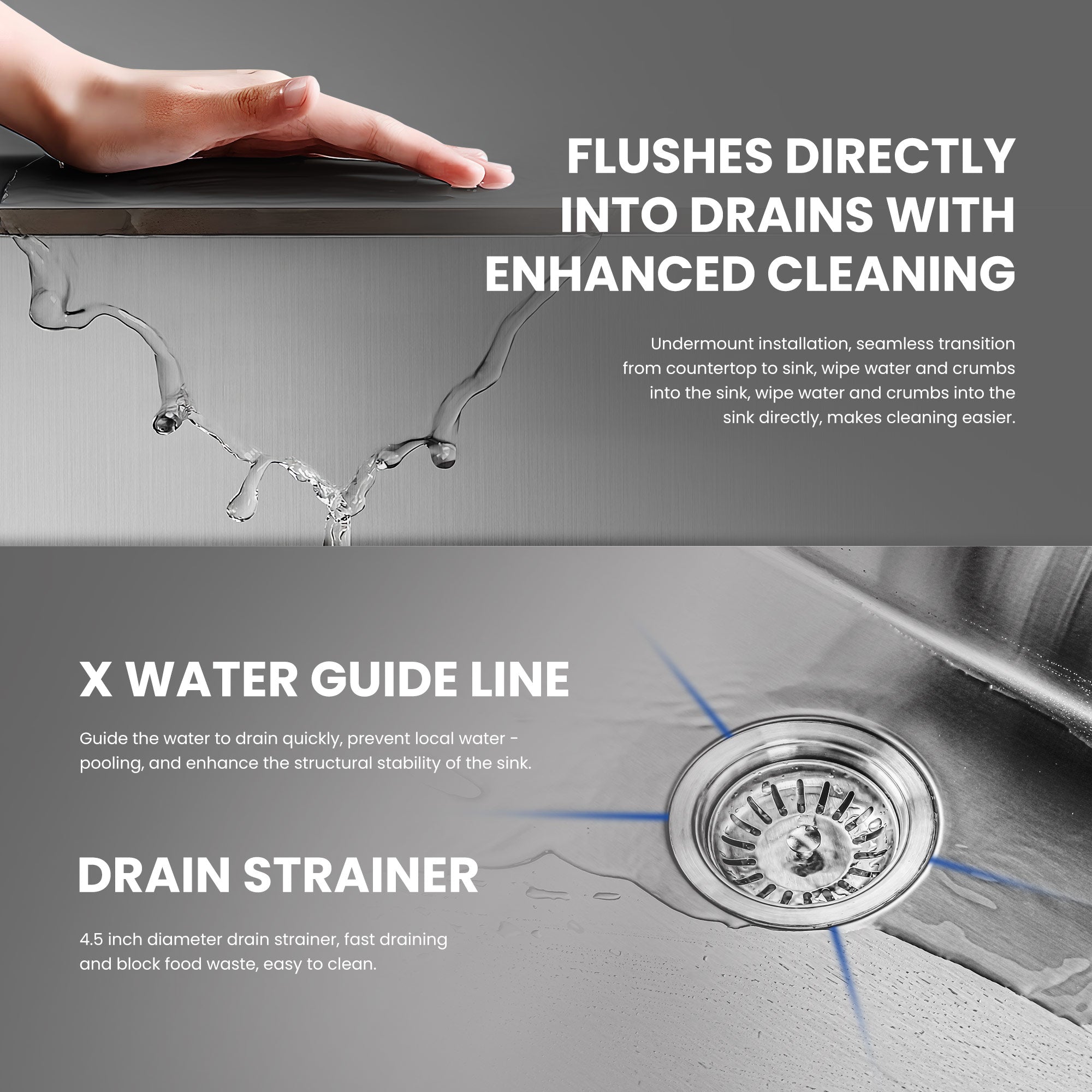 FLUSHES DIRECTLY INTO DRAINS WITH ENHANCED CLEANING

Undermount installation, seamless transition from countertop to sink, wipe water and crumbs into the sink, wipe water and crumbs into the sink directly, makes cleaning easier.

X WATER GUIDE LINE

Guide the water to drain quickly, prevent local water - pooling, and enhance the structural stability of the sink.

DRAIN STRAINER

4.5 inch diameter drain strainer, fast draining and block food waste, easy to clean.