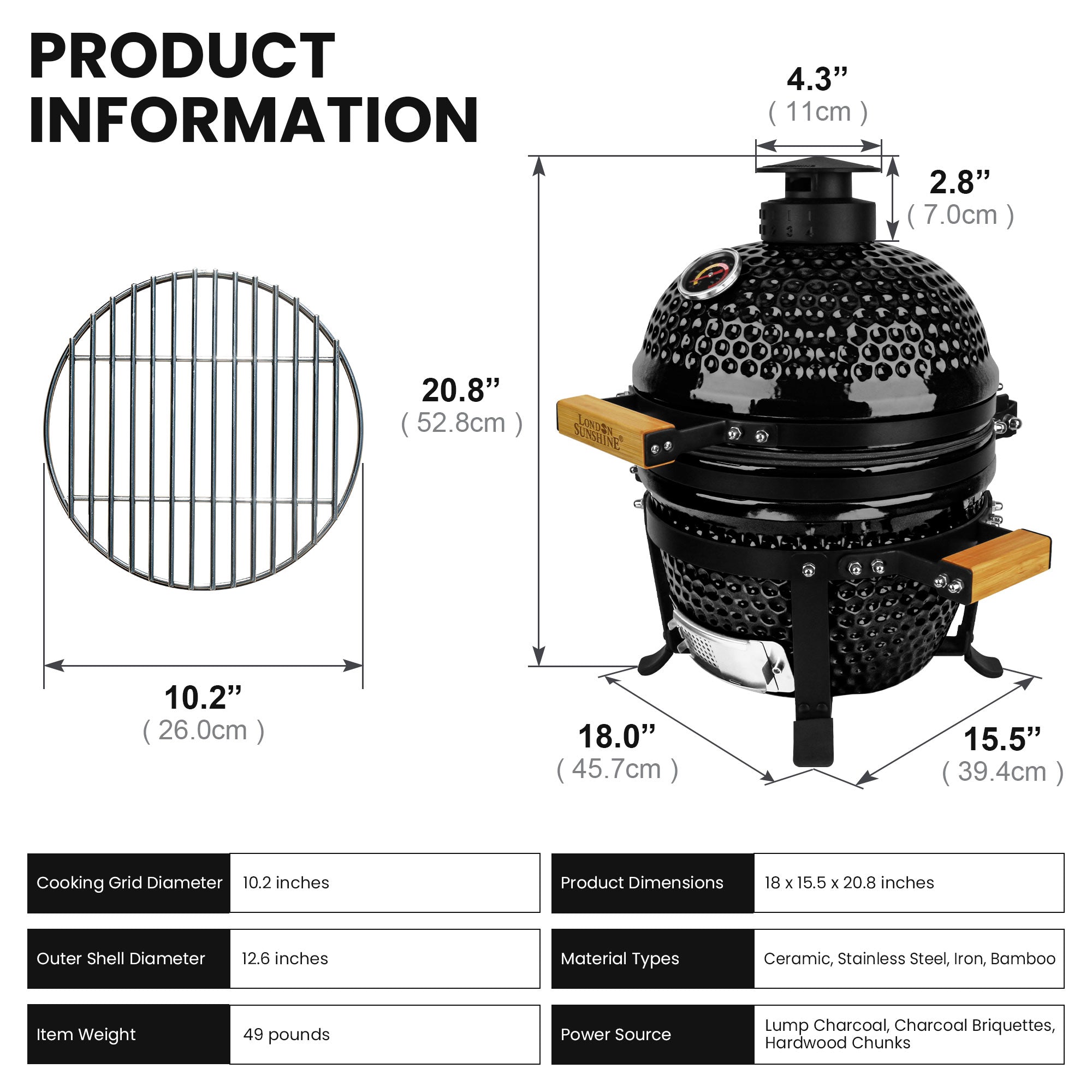 PRODUCT INFORMATION

4.3”
( 11cm )

2.8”
( 7.0cm )

20.8”
( 52.8cm )

LONDON SUNSHINE®

10.2”
( 26.0cm )

18.0”
( 45.7cm )

15.5”
( 39.4cm )

| Cooking Grid Diameter | 10.2 inches |
|---|---|
| Outer Shell Diameter | 12.6 inches |
| Item Weight | 49 pounds |

| Product Dimensions | 18 x 15.5 x 20.8 inches |
|---|---|
| Material Types | Ceramic, Stainless Steel, Iron, Bamboo |
| Power Source | Lump Charcoal, Charcoal Briquettes, Hardwood Chunks |